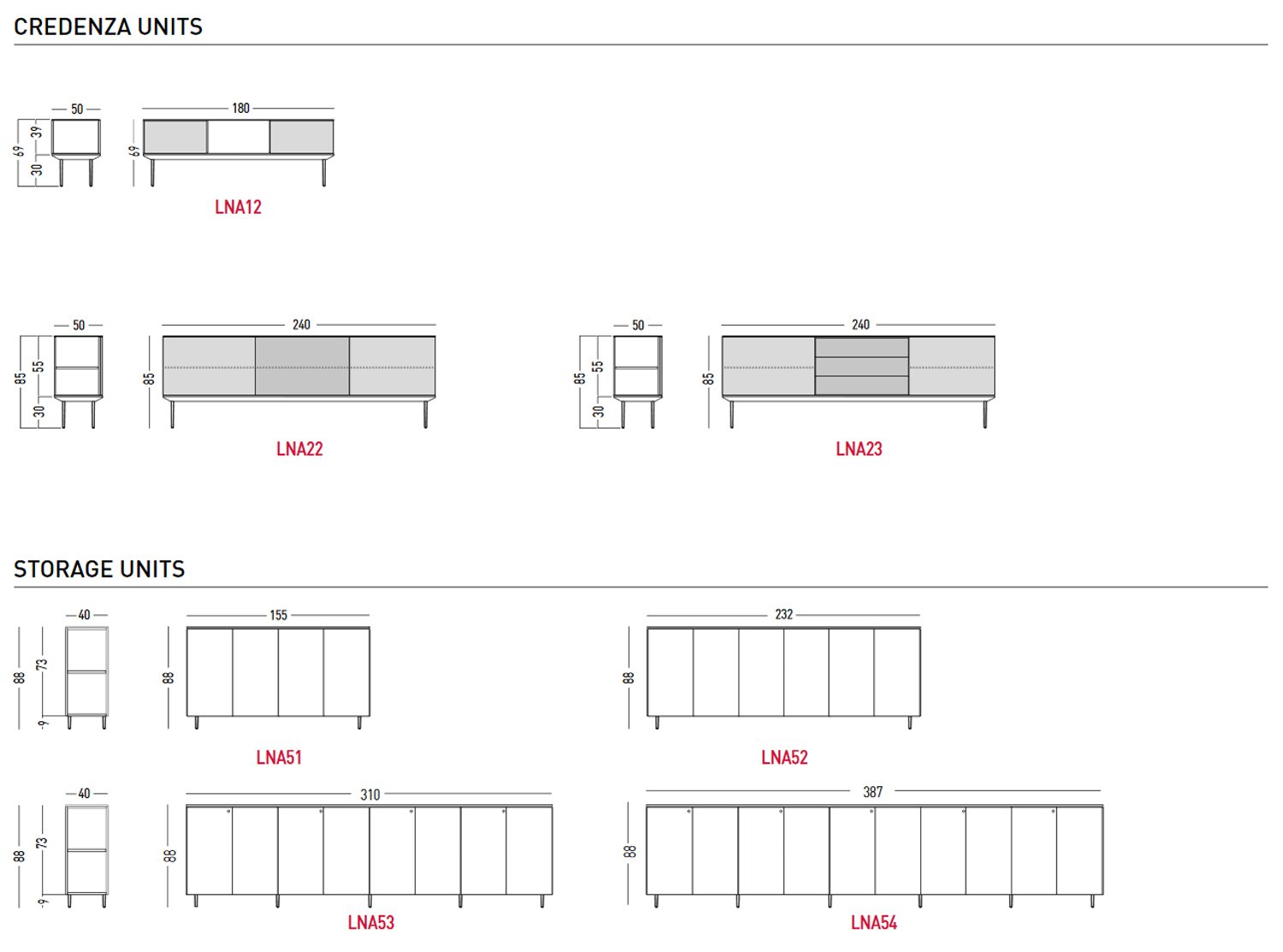 CREDENZA UNITS

50
69
39
30
180
69
LNA12

50
85
55
30
240
85
LNA22

50
85
55
30
240
85
LNA23

STORAGE UNITS

40
88
73
9
155
88
LNA51

232
88
LNA52

40
88
73
9
310
88
LNA53

387
88
LNA54