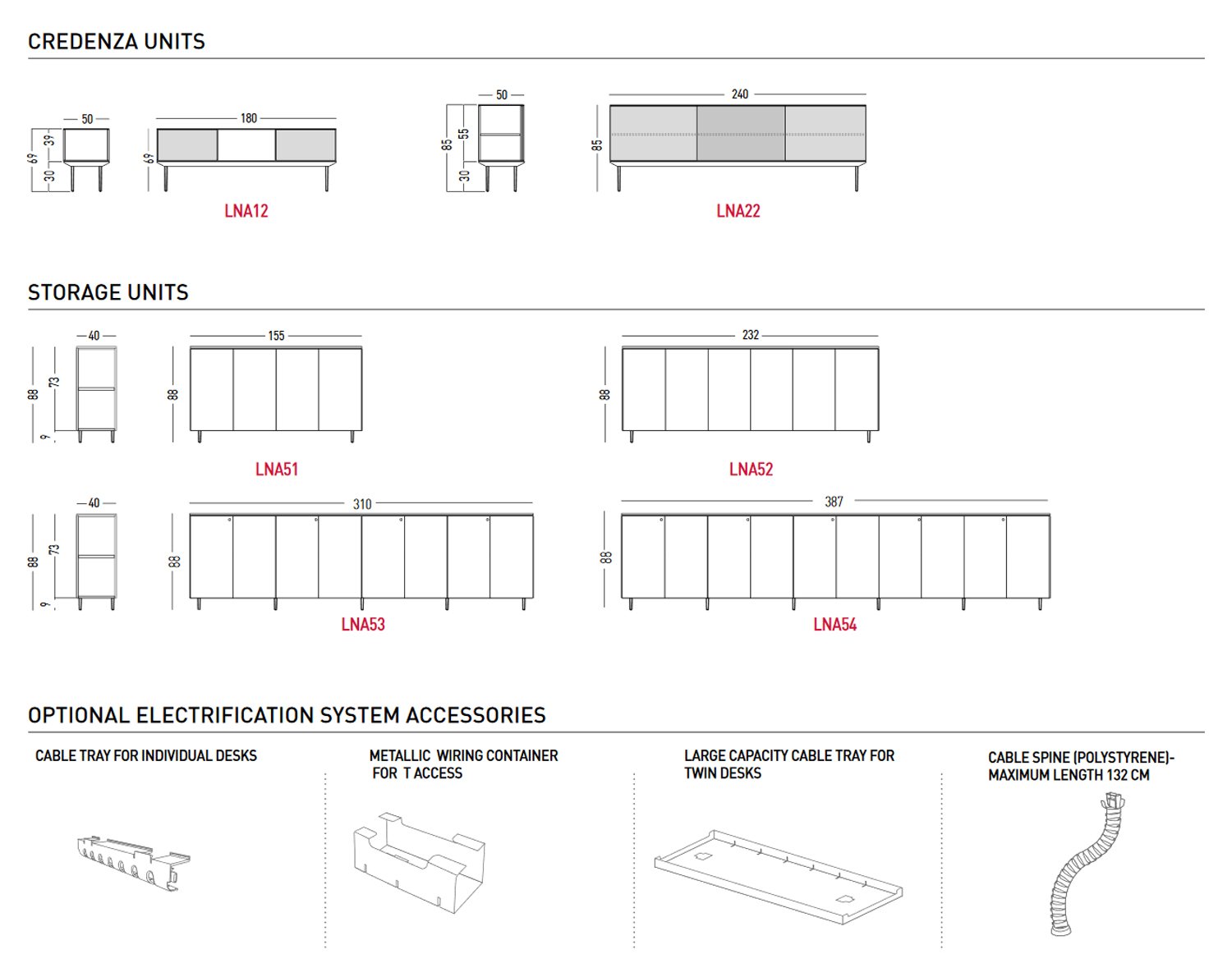 CREDENZA UNITS

50
69
39
30
180
69
LNA12

50
85
55
30
240
85
LNA22

STORAGE UNITS

40
88
73
9
155
88
LNA51

232
88
LNA52

40
88
73
9
310
88
LNA53

387
88
LNA54

OPTIONAL ELECTRIFICATION SYSTEM ACCESSORIES

CABLE TRAY FOR INDIVIDUAL DESKS

METALLIC WIRING CONTAINER FOR T ACCESS

LARGE CAPACITY CABLE TRAY FOR TWIN DESKS

CABLE SPINE (POLYSTYRENE)- MAXIMUM LENGTH 132 CM