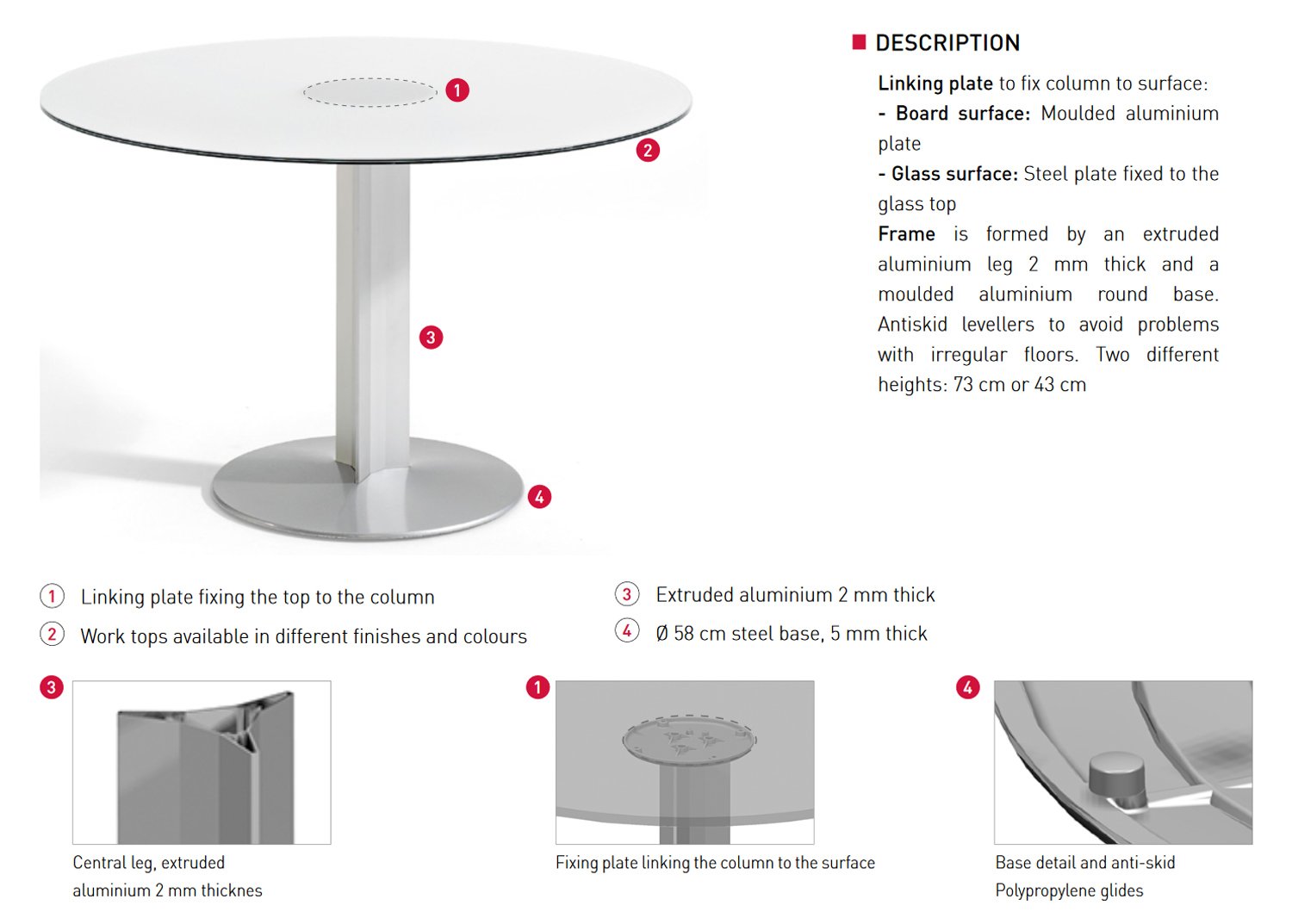 1

2

3

4

DESCRIPTION

Linking plate to fix column to surface:
- Board surface: Moulded aluminium plate
- Glass surface: Steel plate fixed to the glass top
Frame is formed by an extruded aluminium leg 2 mm thick and a moulded aluminium round base. Antiskid levellers to avoid problems with irregular floors. Two different heights: 73 cm or 43 cm

1 Linking plate fixing the top to the column
2 Work tops available in different finishes and colours
3 Extruded aluminium 2 mm thick
4 Ø 58 cm steel base, 5 mm thick

3
Central leg, extruded aluminium 2 mm thicknes

1
Fixing plate linking the column to the surface

4
Base detail and anti-skid Polypropylene glides