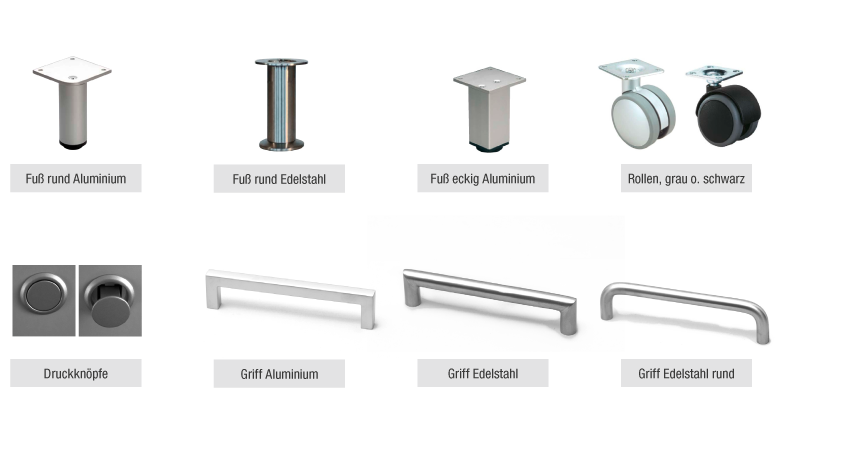 Fuß rund Aluminium

Fuß rund Edelstahl

Fuß eckig Aluminium

Rollen, grau o. schwarz

Druckknöpfe

Griff Aluminium

Griff Edelstahl

Griff Edelstahl rund